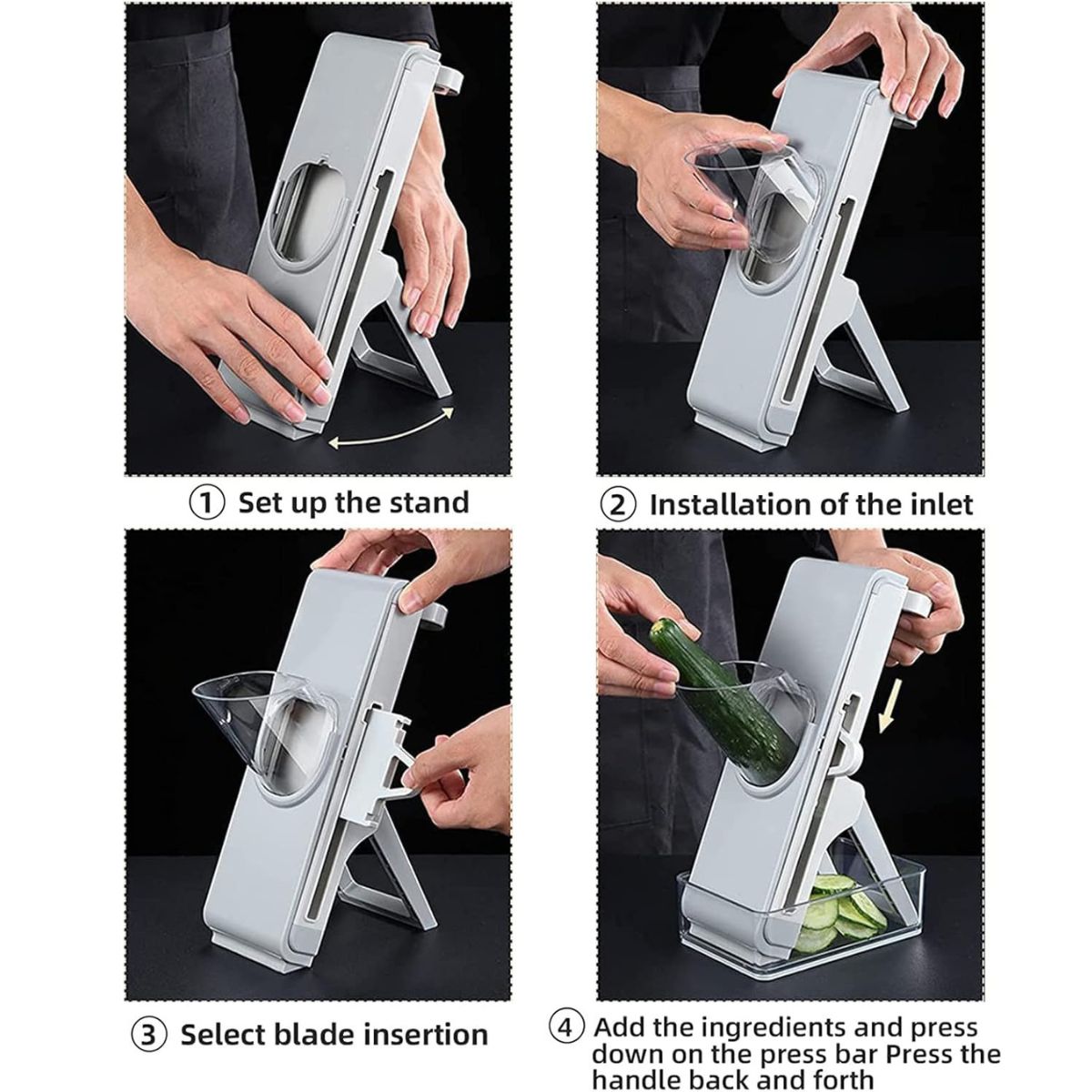 ① Set up the stand

② Installation of the inlet

③ Select blade insertion

④ Add the ingredients and press down on the press bar Press the handle back and forth